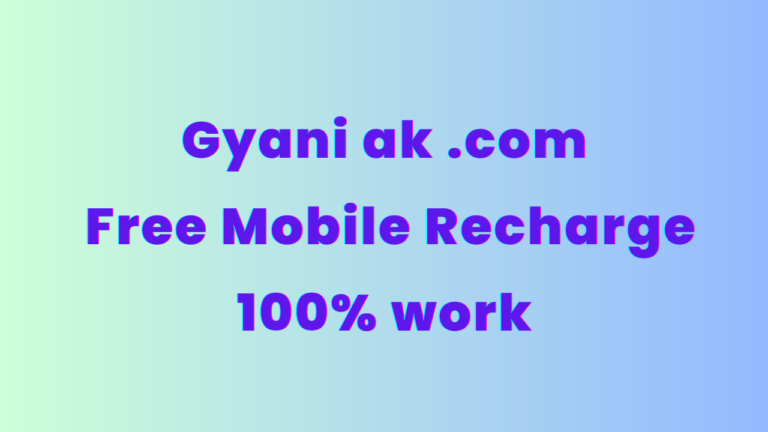 Gyani ak .com
Free Mobile Recharge
100% work